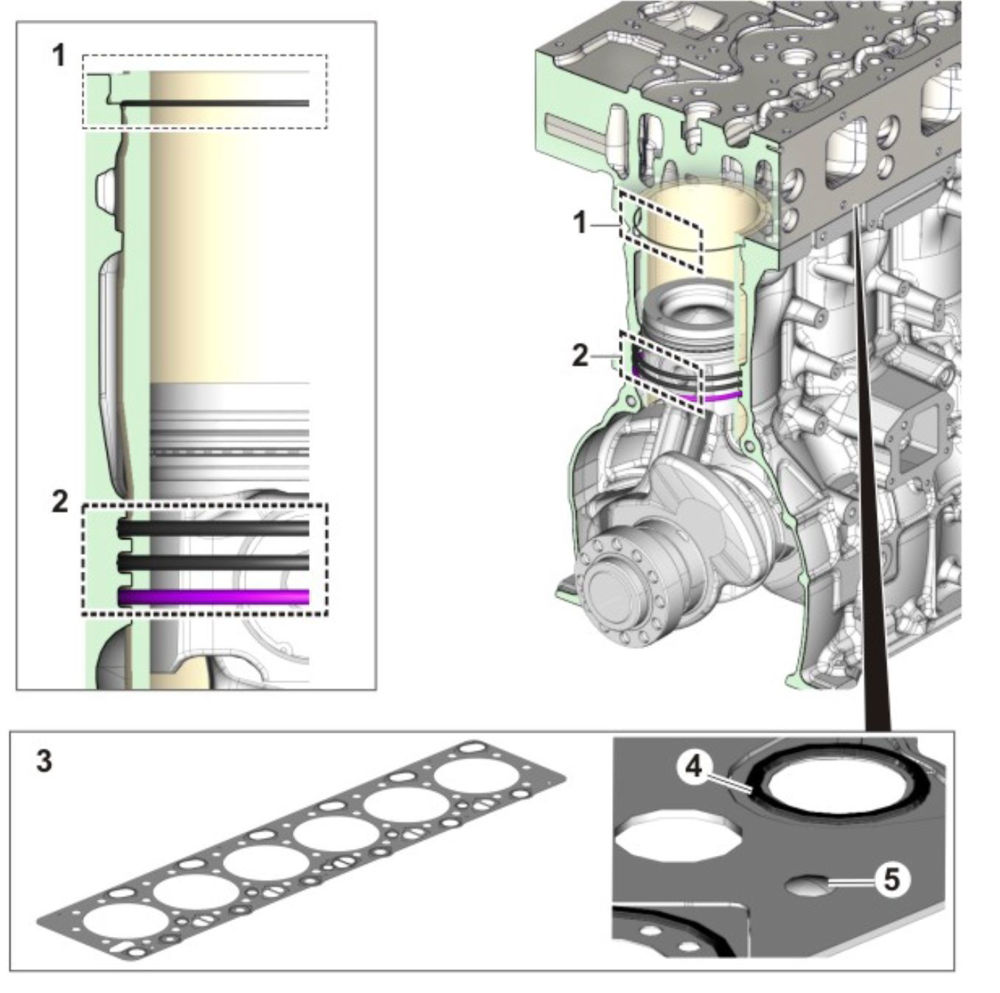 1
2
1
2
3
4
5